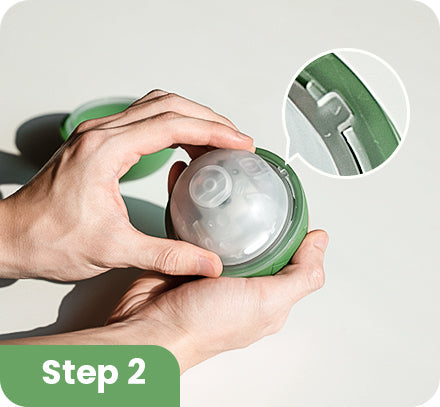 Step 2