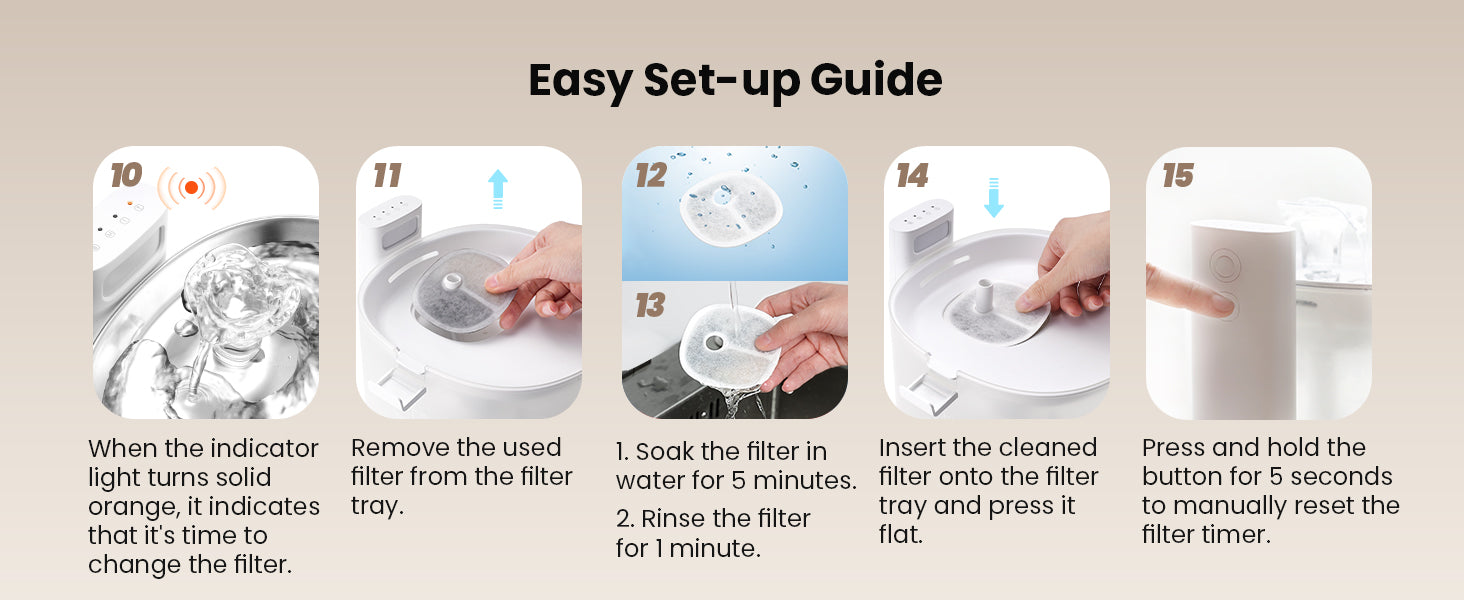 Easy Set-up Guide

10

When the indicator light turns solid orange, it indicates that it's time to change the filter.

11

Remove the used filter from the filter tray.

12

13

1. Soak the filter in water for 5 minutes.

2. Rinse the filter for 1 minute.

14

Insert the cleaned filter onto the filter tray and press it flat.

15

Press and hold the button for 5 seconds to manually reset the filter timer.