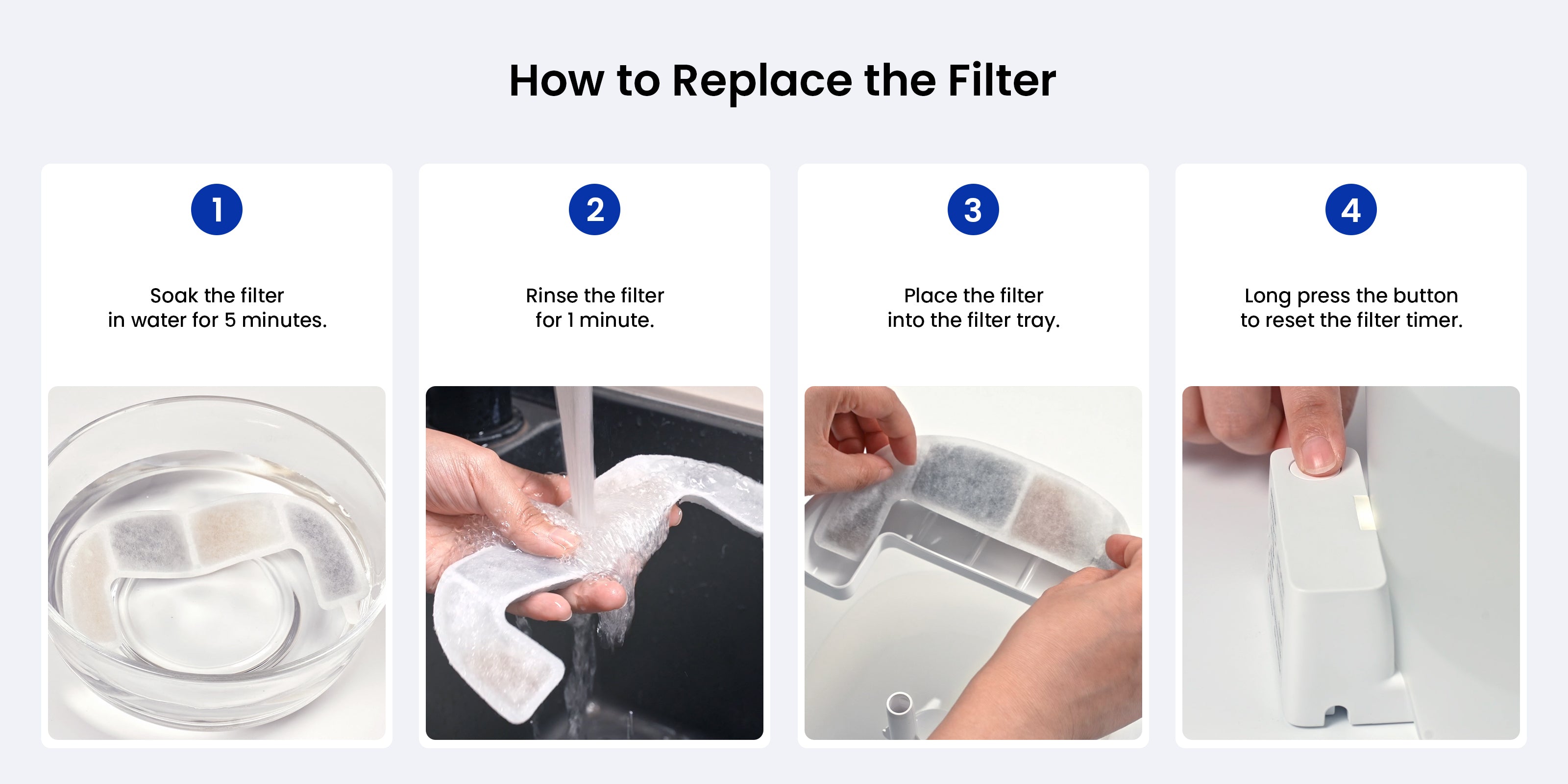 How to Replace the Filter

1

Soak the filter in water for 5 minutes.

2

Rinse the filter for 1 minute.

3

Place the filter into the filter tray.

4

Long press the button to reset the filter timer.