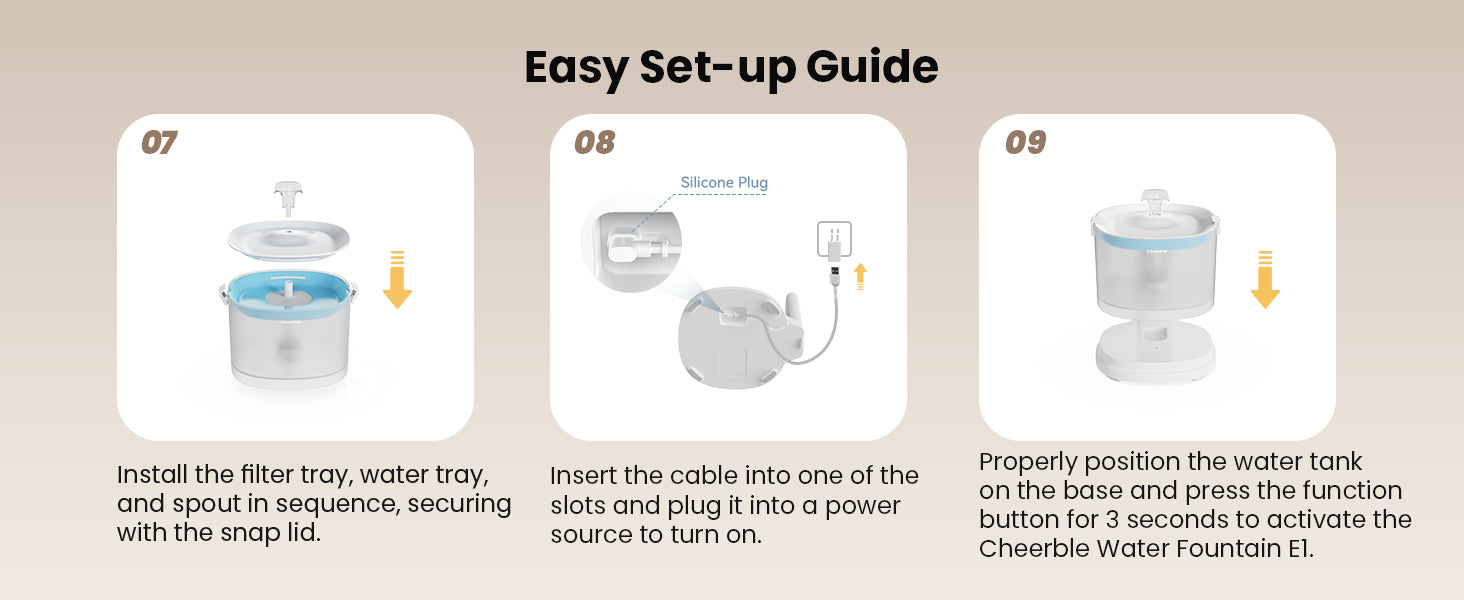 Easy Set-up Guide

07

Cheerble

Install the filter tray, water tray, and spout in sequence, securing with the snap lid.

08

Silicone Plug

Insert the cable into one of the slots and plug it into a power source to turn on.

09

Cheerble

Properly position the water tank on the base and press the function button for 3 seconds to activate the Cheerble Water Fountain E1.